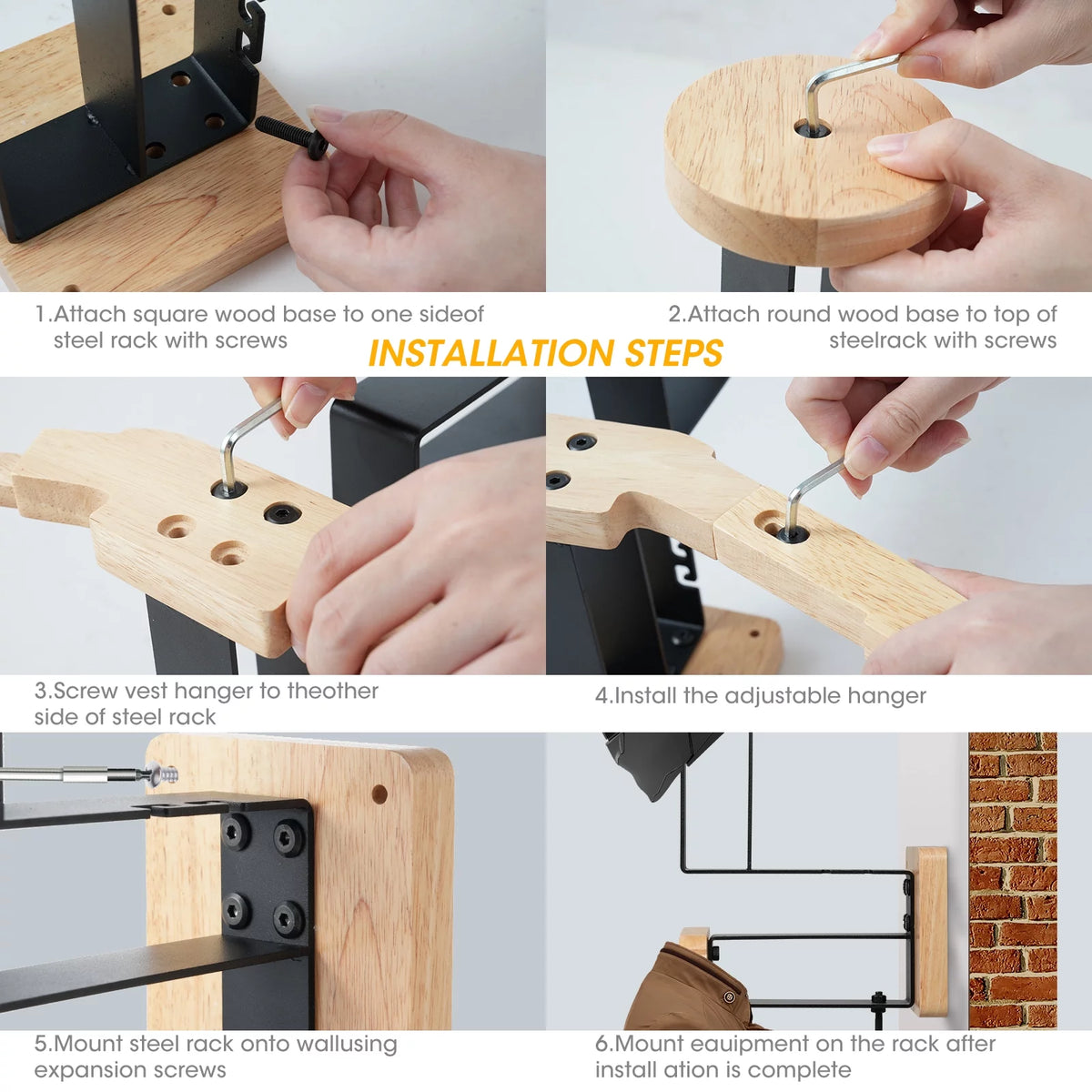 1.Attach square wood base to one sideof steel rack with screws

2.Attach round wood base to top of steelrack with screws

INSTALLATION STEPS

3.Screw vest hanger to theother side of steel rack

4.Install the adjustable hanger

5.Mount steel rack onto wallusing expansion screws

6.Mount eauipment on the rack after install ation is complete